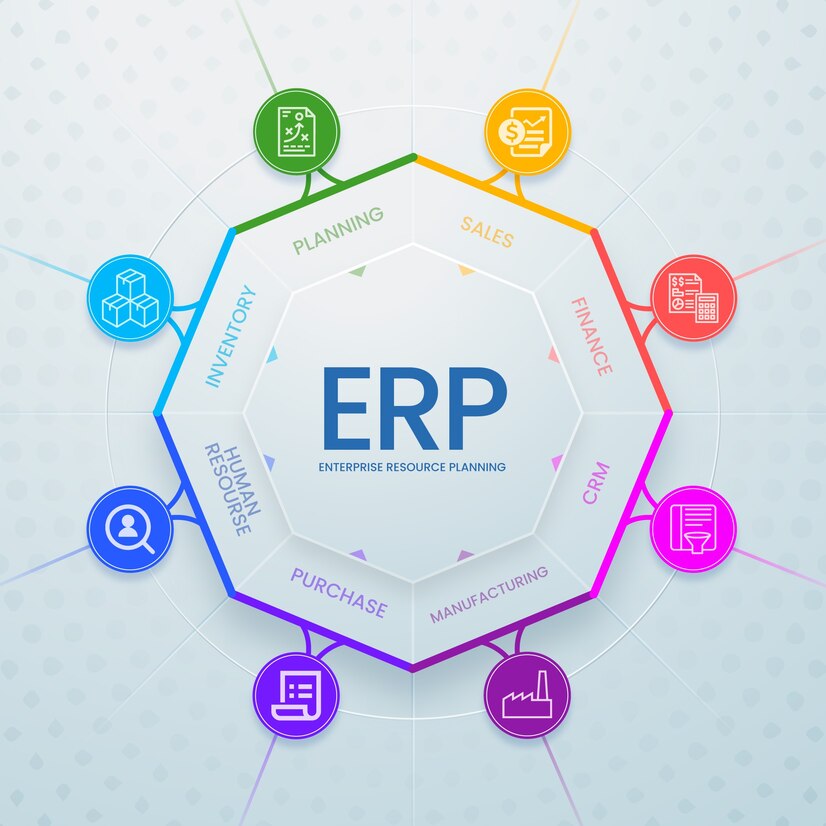 ERP
ENTERPRISE RESOURCE PLANNING

PLANNING
SALES
FINANCE
CRM
MANUFACTURING
PURCHASE
HUMAN RESOURSE
INVENTORY